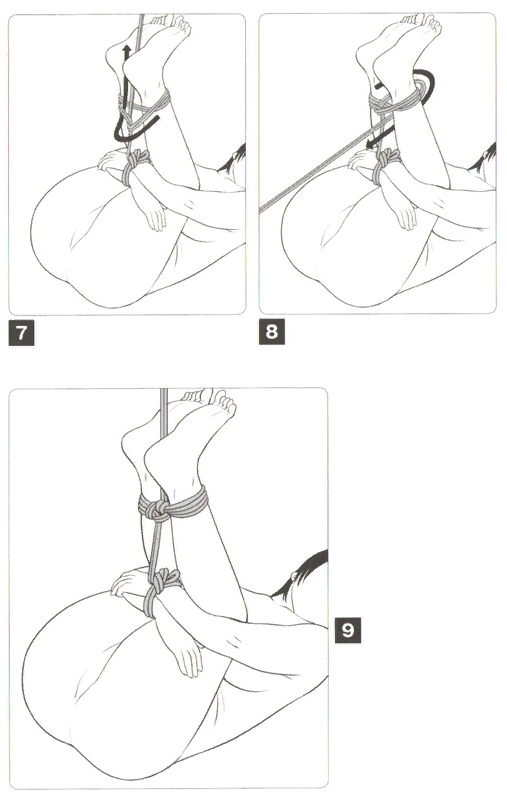 7

8

9