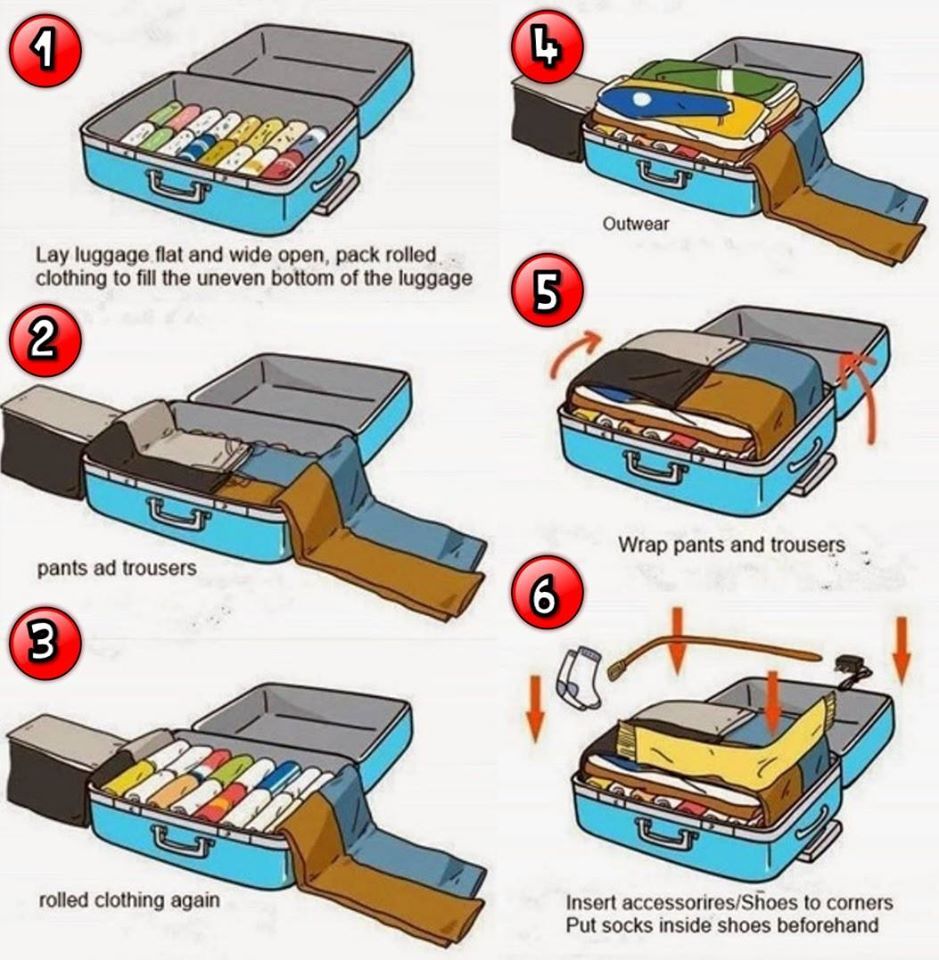 1

Lay luggage flat and wide open, pack rolled clothing to fill the uneven bottom of the luggage

2

pants ad trousers

3

rolled clothing again

4

Outwear

5

Wrap pants and trousers

6

Insert accessorires/Shoes to corners
Put socks inside shoes beforehand