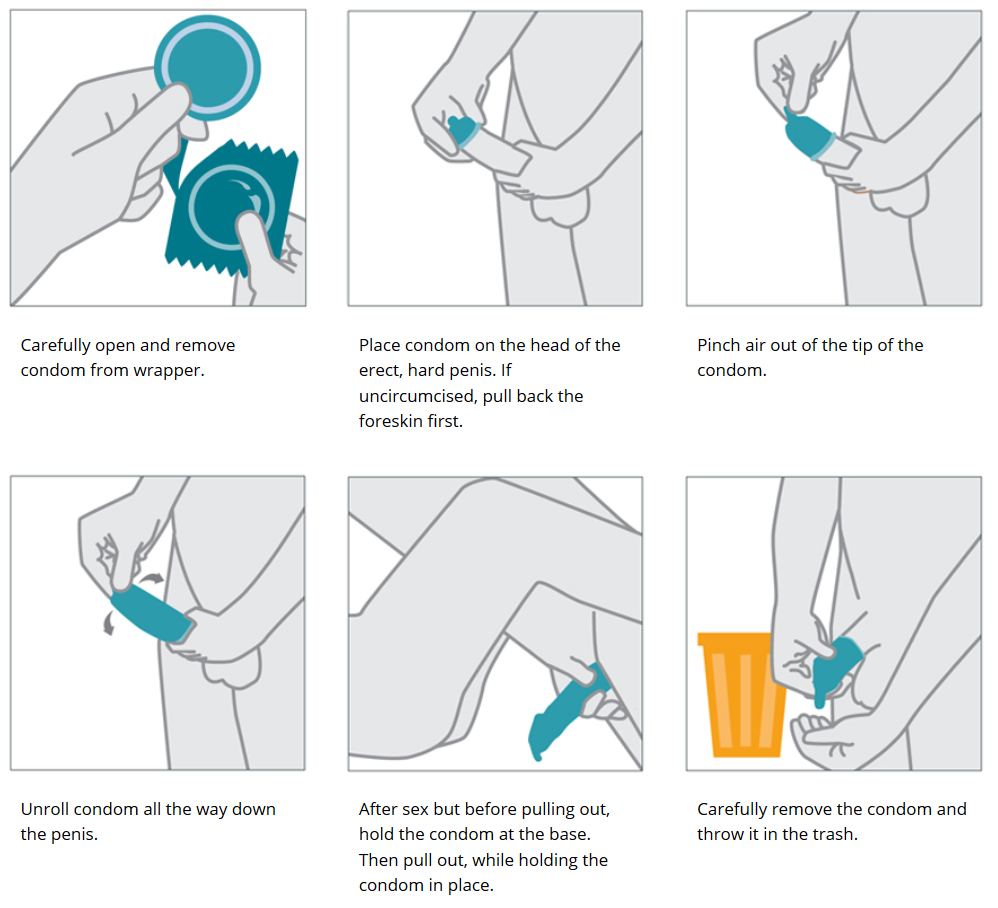 Carefully open and remove condom from wrapper.

Place condom on the head of the erect, hard penis. If uncircumcised, pull back the foreskin first.

Pinch air out of the tip of the condom.

Unroll condom all the way down the penis.

After sex but before pulling out, hold the condom at the base. Then pull out, while holding the condom in place.

Carefully remove the condom and throw it in the trash.