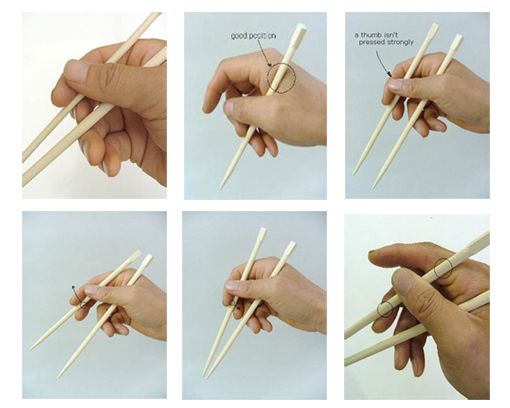 good position

a thumb isn't pressed strongly