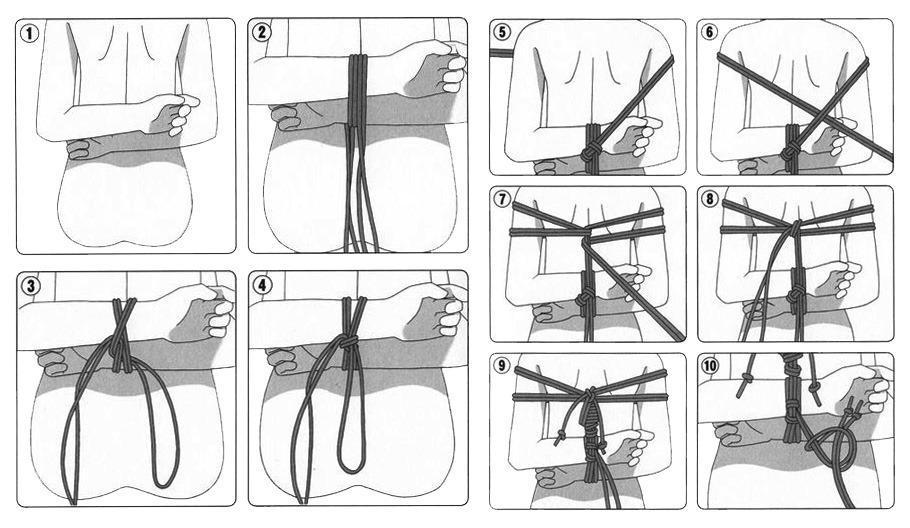 1

2

3

4

5

6

7

8

9

10