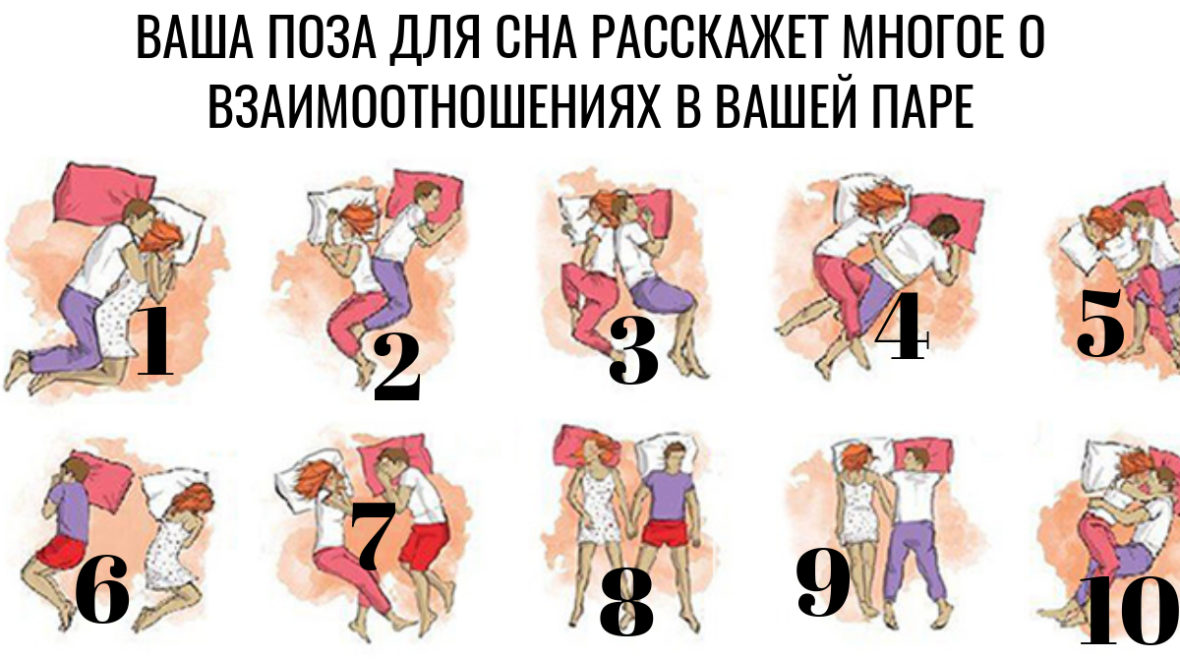 ВАША ПОЗА ДЛЯ СНА РАССКАЖЕТ МНОГОЕ О ВЗАИМООТНОШЕНИЯХ В ВАШЕЙ ПАРЕ

1
2
3
4
5
6
7
8
9
10